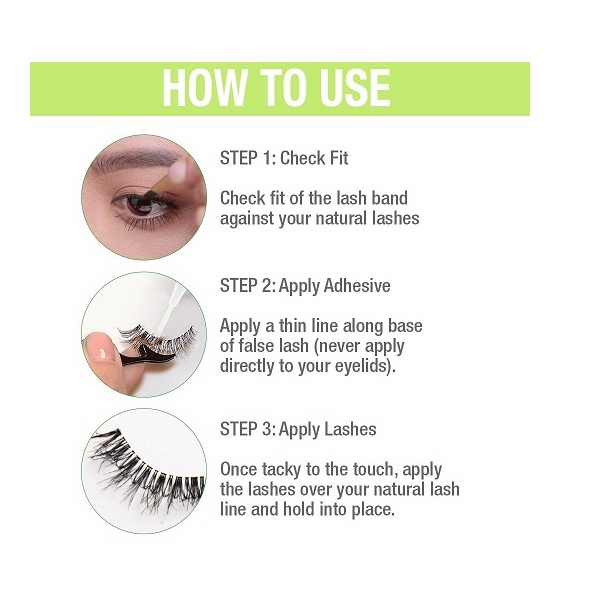 HOW TO USE

STEP 1: Check Fit

Check fit of the lash band against your natural lashes

STEP 2: Apply Adhesive

Apply a thin line along base of false lash (never apply directly to your eyelids).

STEP 3: Apply Lashes

Once tacky to the touch, apply the lashes over your natural lash line and hold into place.