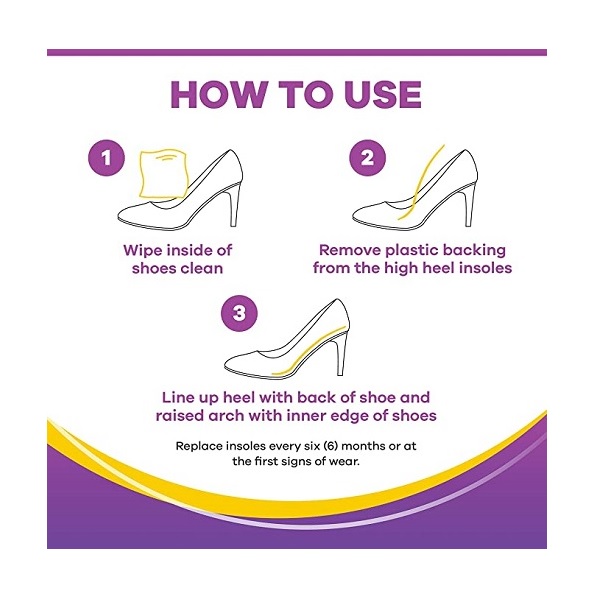 HOW TO USE

1

Wipe inside of shoes clean

2

Remove plastic backing from the high heel insoles

3

Line up heel with back of shoe and raised arch with inner edge of shoes

Replace insoles every six (6) months or at the first signs of wear.